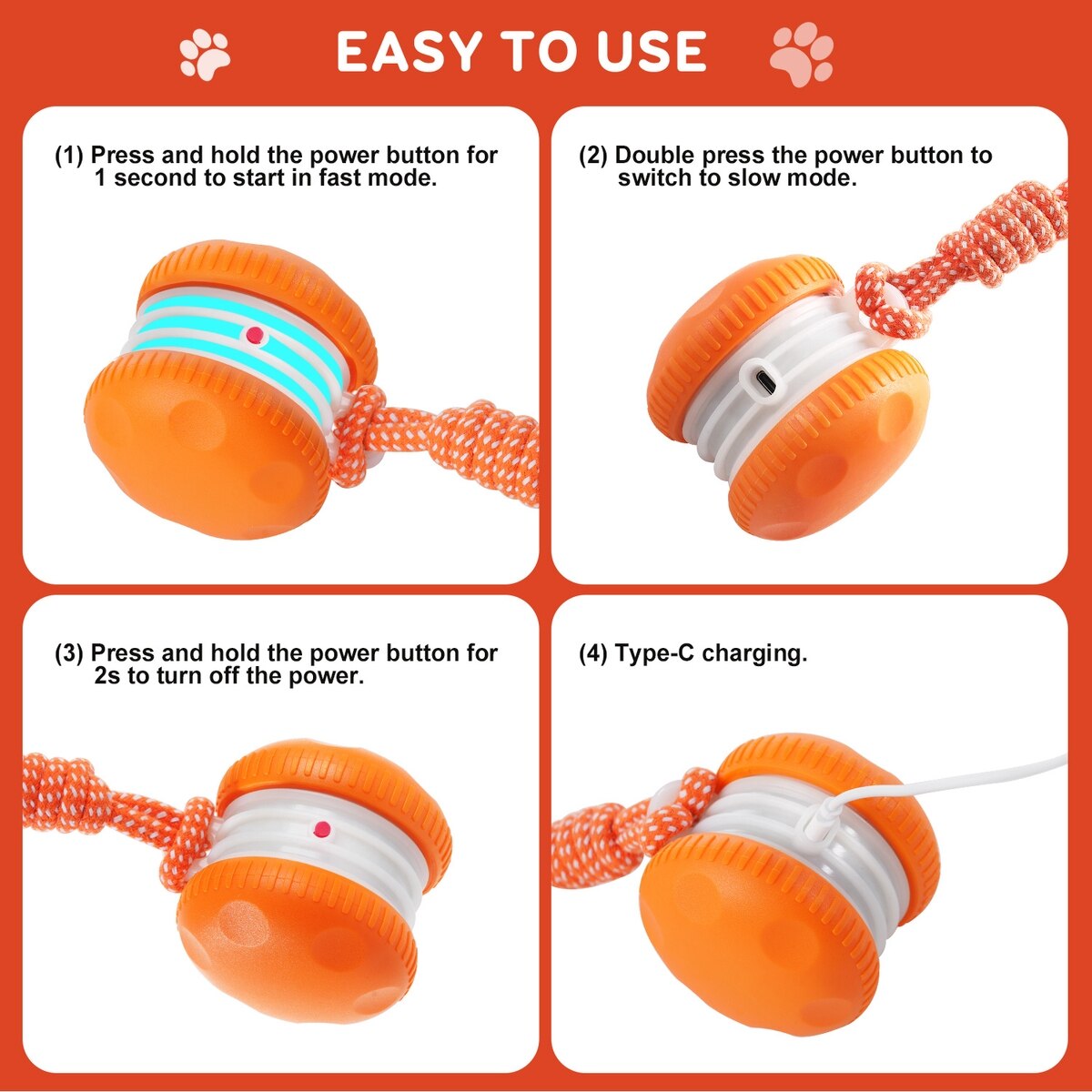 EASY TO USE

(1) Press and hold the power button for 1 second to start in fast mode.

(2) Double press the power button to switch to slow mode.

(3) Press and hold the power button for 2s to turn off the power.

(4) Type-C charging.